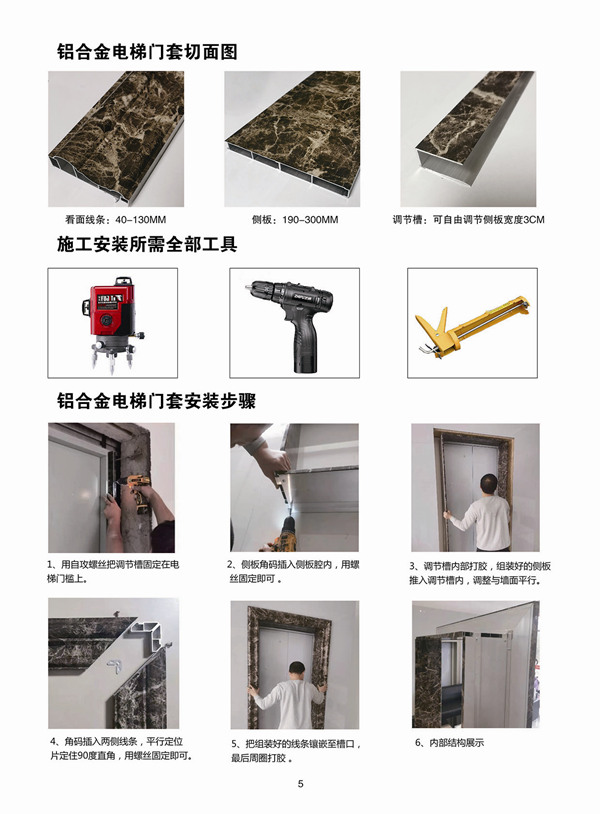 铝合金电梯门套切面图

看面线条：40–130MM

侧板：190–300MM

调节槽：可自由调节侧板宽度3CM

施工安装所需全部工具

铝合金电梯门套安装步骤

1、用自攻螺丝把调节槽固定在电梯门槛上。

2、侧板角码插入侧板腔内，用螺丝固定即可。

3、调节槽内部打胶，组装好的侧板推入调节槽内，调整与墙面平行。

4、角码插入两侧线条，平行定位片定住90度直角，用螺丝固定即可。

5、把组装好的线条镶嵌至槽口，最后周圈打胶。

6、内部结构展示

5